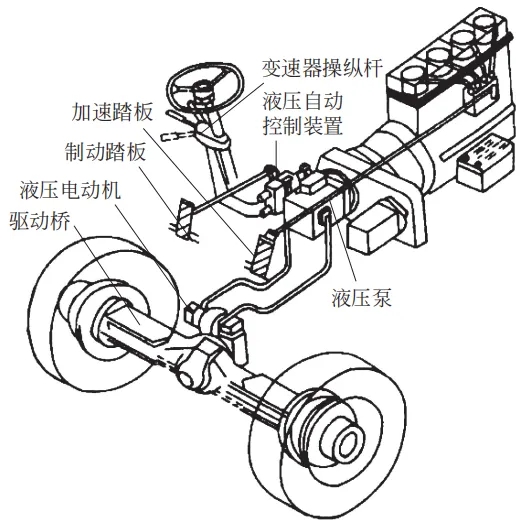 变速器操纵杆
加速踏板
液压自动控制装置
制动踏板
液压电动机
驱动桥
液压泵