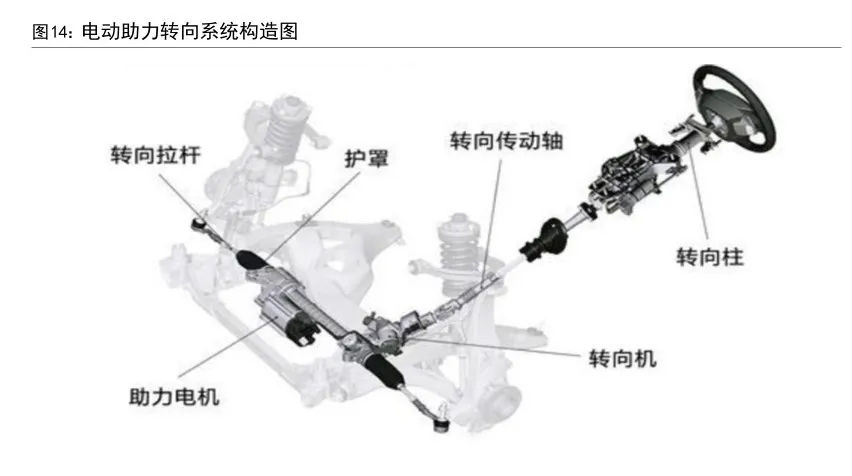 图14：电动助力转向系统构造图

转向拉杆

护罩

转向传动轴

转向柱

转向机

助力电机